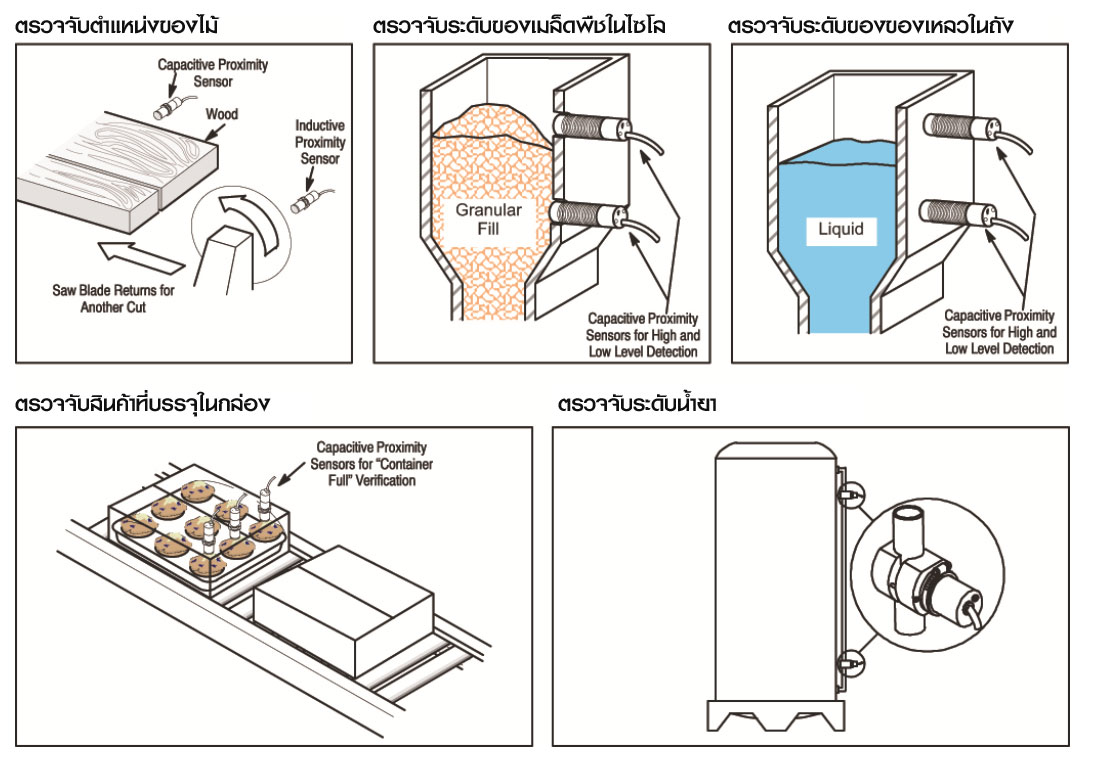 ตรวจจับตำแหน่งของไม้

Capacitive Proximity Sensor

Wood

Inductive Proximity Sensor

Saw Blade Returns for Another Cut

ตรวจจับระดับของเมล็ดพืชในไซโล

Granular Fill

Capacitive Proximity Sensors for High and Low Level Detection

ตรวจจับระดับของของเหลวในถัง

Liquid

Capacitive Proximity Sensors for High and Low Level Detection

ตรวจจับสินค้าที่บรรจุในกล่อง

Capacitive Proximity Sensors for "Container Full" Verification

ตรวจจับระดับน้ำยา